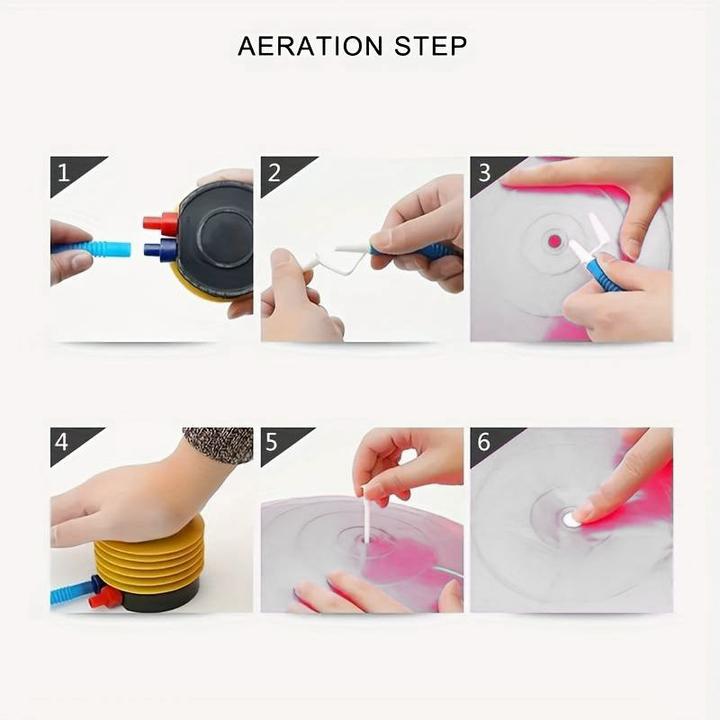 AERATION STEP

1

2

3

4

5

6