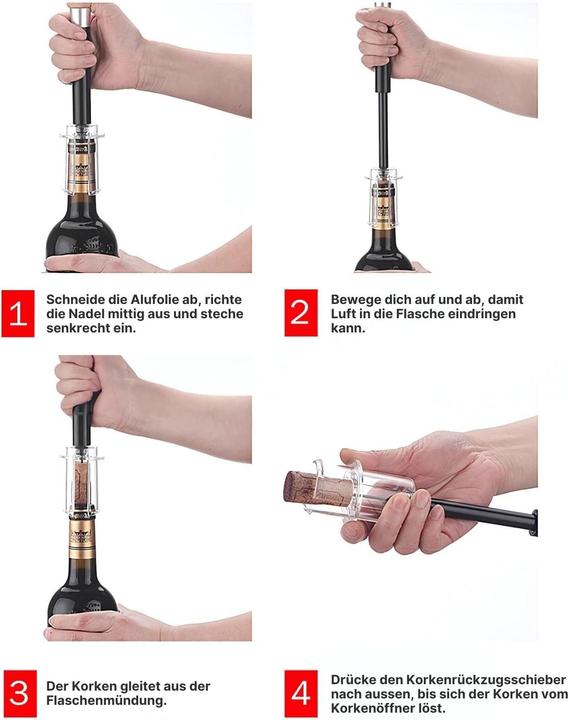 1
Schneide die Alufolie ab, richte die Nadel mittig aus und steche senkrecht ein.

2
Bewege dich auf und ab, damit Luft in die Flasche eindringen kann.

3
Der Korken gleitet aus der Flaschenmündung.

4
Drücke den Korkenrückzugsschieber nach aussen, bis sich der Korken vom Korkenöffner löst.