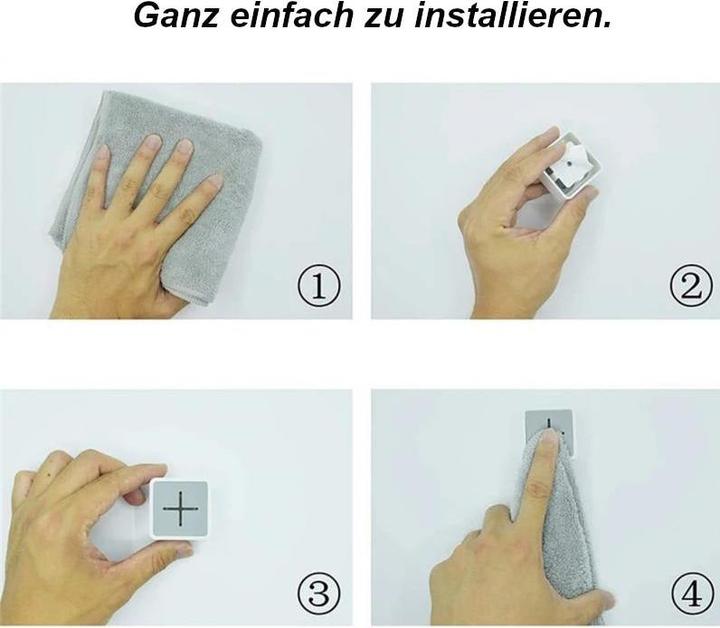 Ganz einfach zu installieren.

①

②

③

④