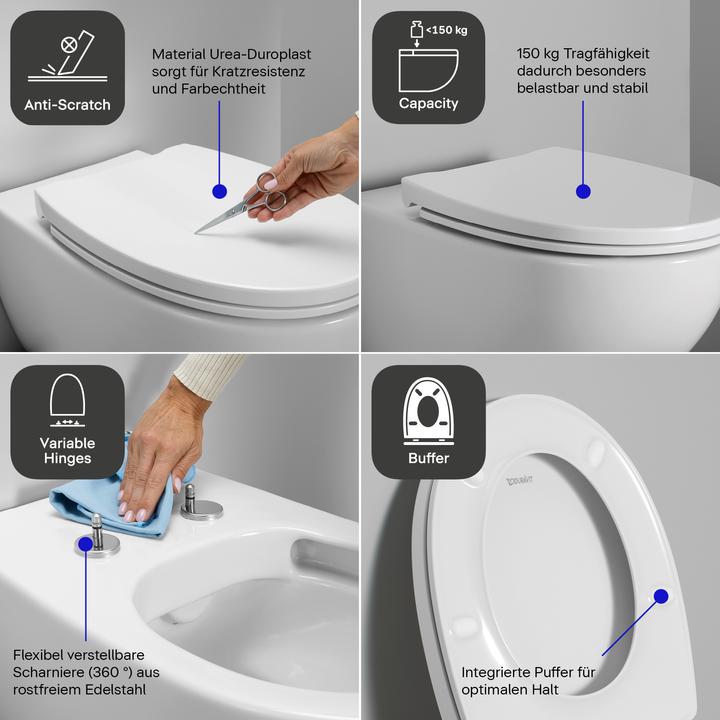 Anti-Scratch

Material Urea-Duroplast sorgt für Kratzresistenz und Farbechtheit

<150 kg

Capacity

150 kg Tragfähigkeit dadurch besonders belastbar und stabil

Variable Hinges

Flexibel verstellbare Scharniere (360 °) aus rostfreiem Edelstahl

Buffer

DURAVIT

Integrierte Puffer für optimalen Halt