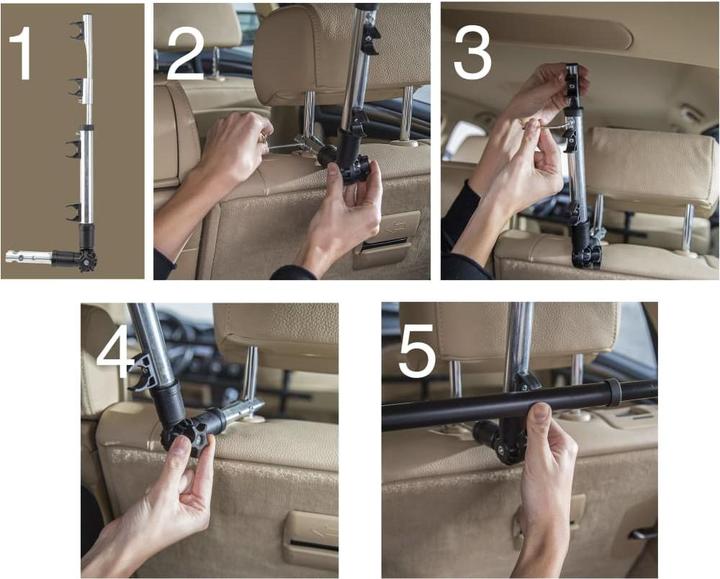 1
2
3
4
5