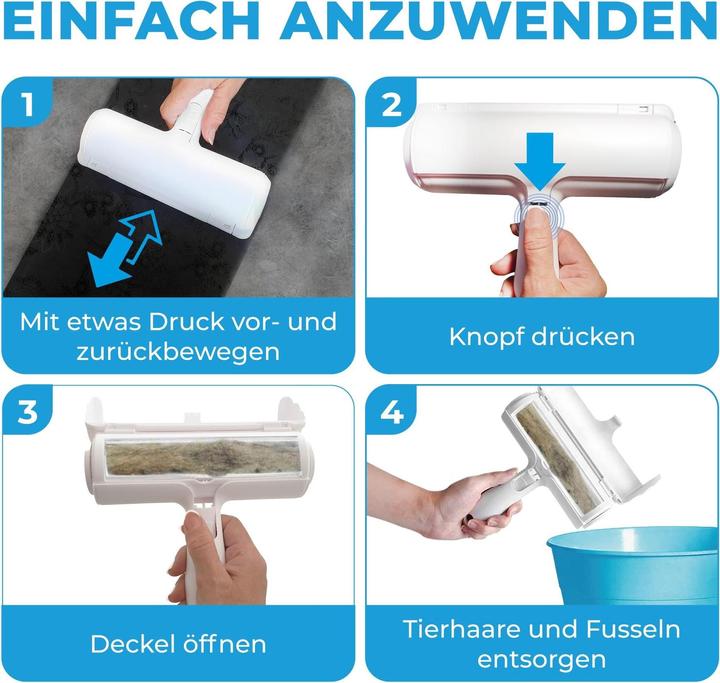 EINFACH ANZUWENDEN

1

Mit etwas Druck vor- und zurückbewegen

2

Knopf drücken

3

Deckel öffnen

4

Tierhaare und Fusseln entsorgen