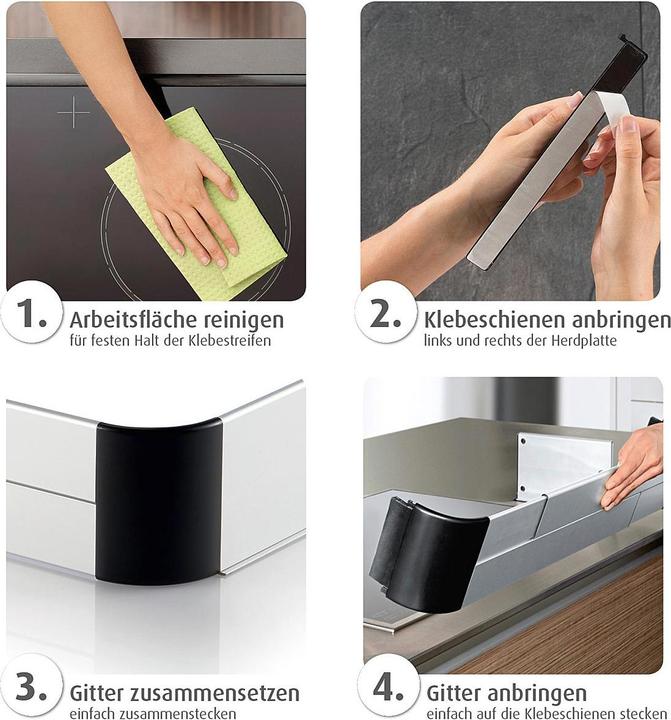 1. Arbeitsfläche reinigen
für festen Halt der Klebestreifen

2. Klebeschienen anbringen
links und rechts der Herdplatte

3. Gitter zusammensetzen
einfach zusammenstecken

4. Gitter anbringen
einfach auf die Klebeschienen stecken