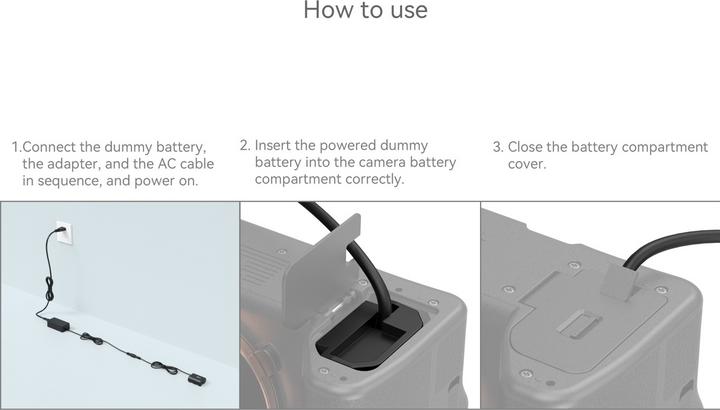 How to use

1.Connect the dummy battery, the adapter, and the AC cable in sequence, and power on.

2. Insert the powered dummy battery into the camera battery compartment correctly.

3. Close the battery compartment cover.