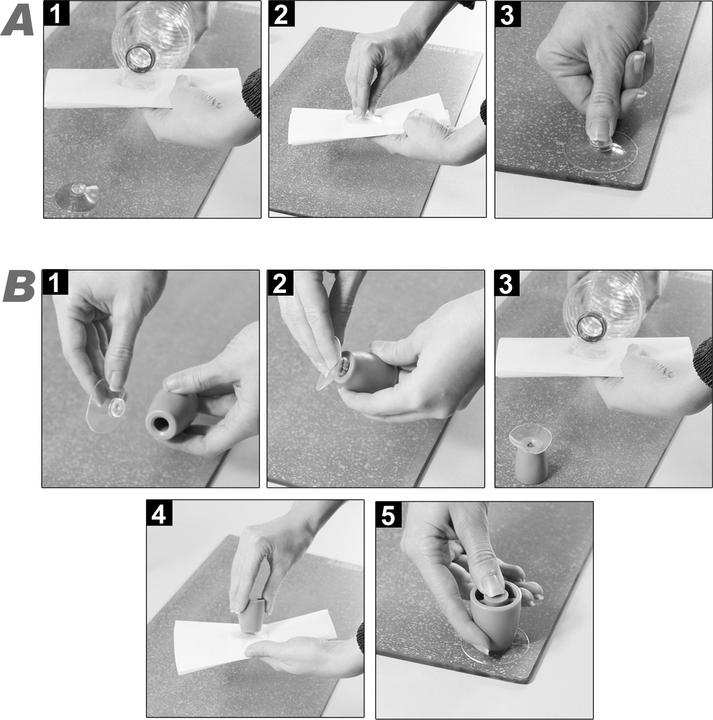 A
1
2
3
B
1
2
3
4
5