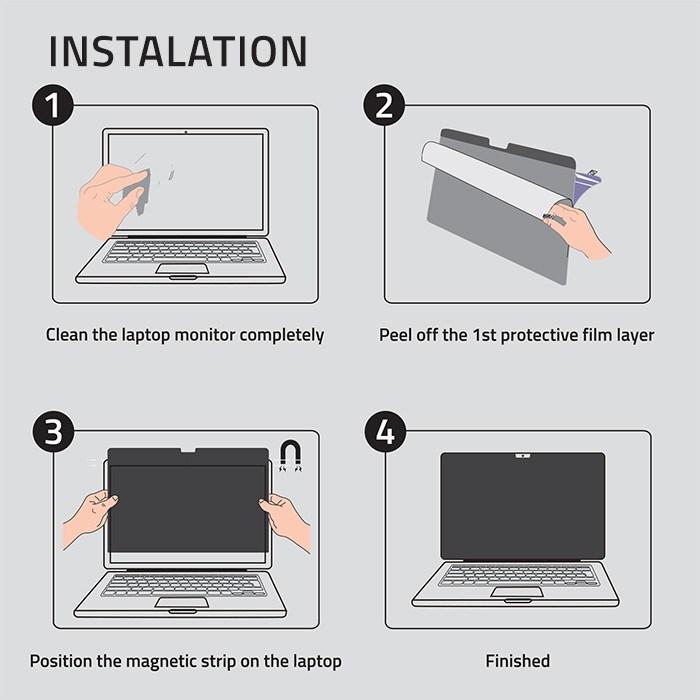 INSTALATION

1

Clean the laptop monitor completely

2

Peel off the 1st protective film layer

3

Position the magnetic strip on the laptop

4

Finished