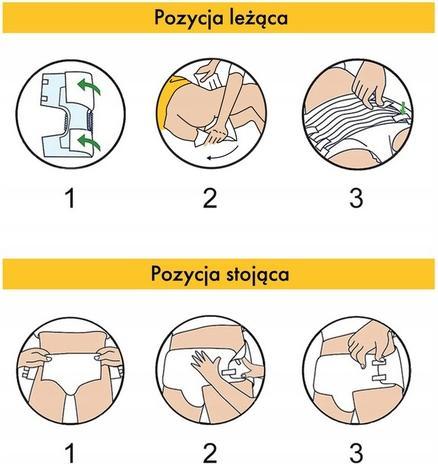 Pozycja leżąca

1

2

3

Pozycja stojąca

1

2

3