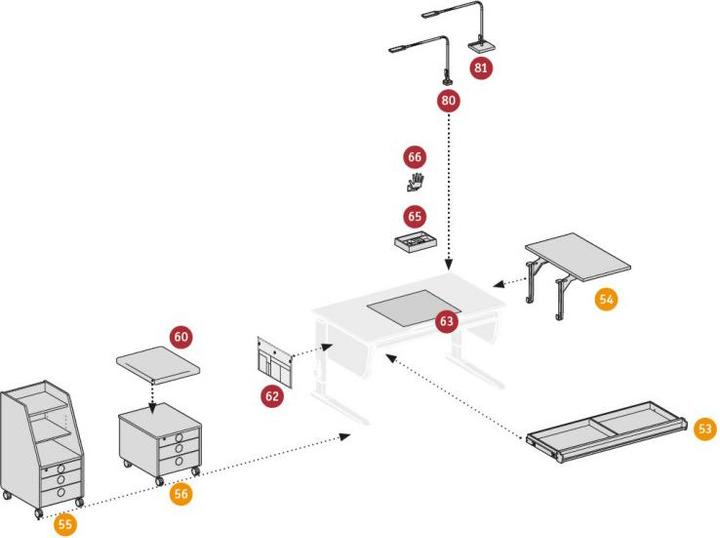 81
80
66
65
54
63
60
62
53
56
55