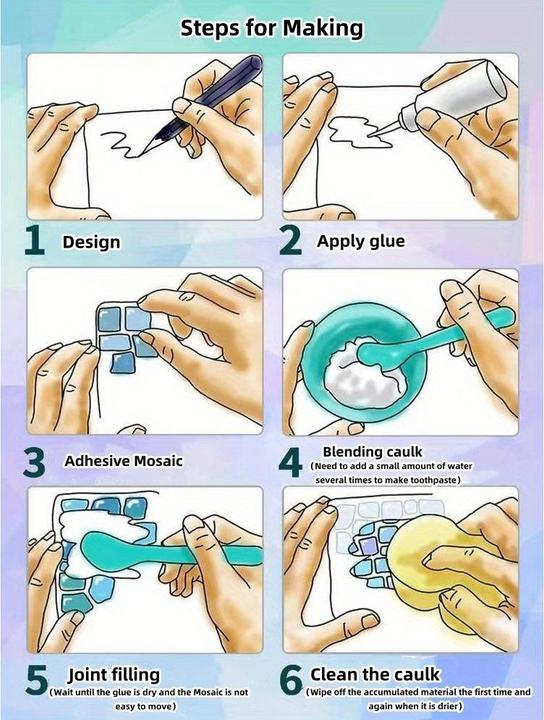 Steps for Making

1 Design

2 Apply glue

3 Adhesive Mosaic

4 Blending caulk
(Need to add a small amount of water several times to make toothpaste)

5 Joint filling
(Wait until the glue is dry and the Mosaic is not easy to move)

6 Clean the caulk
(Wipe off the accumulated material the first time and again when it is drier)