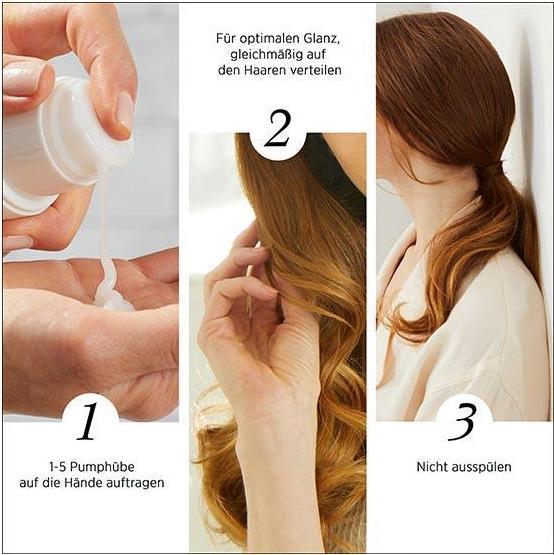 1

1-5 Pumphübe auf die Hände auftragen

Für optimalen Glanz, gleichmäßig auf den Haaren verteilen

2

3

Nicht ausspülen