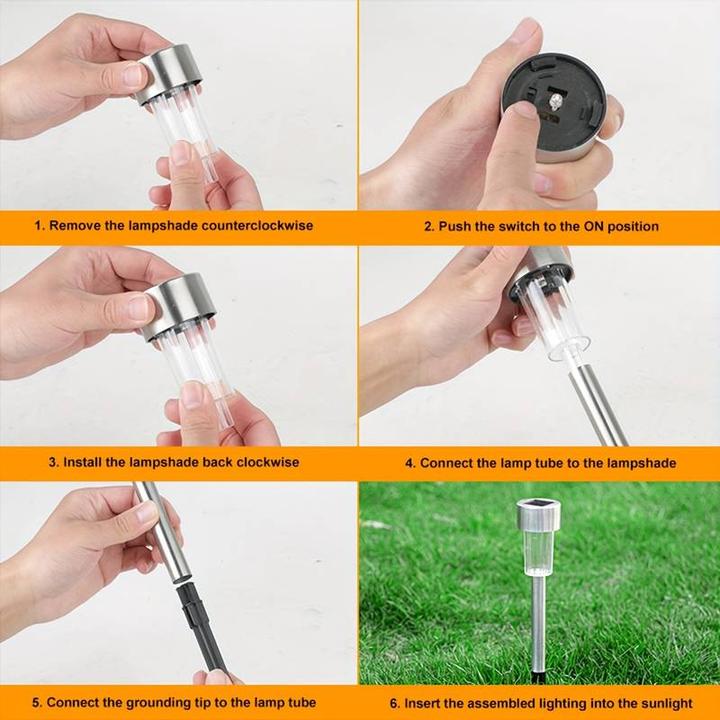 1. Remove the lampshade counterclockwise

2. Push the switch to the ON position

3. Install the lampshade back clockwise

4. Connect the lamp tube to the lampshade

5. Connect the grounding tip to the lamp tube

6. Insert the assembled lighting into the sunlight