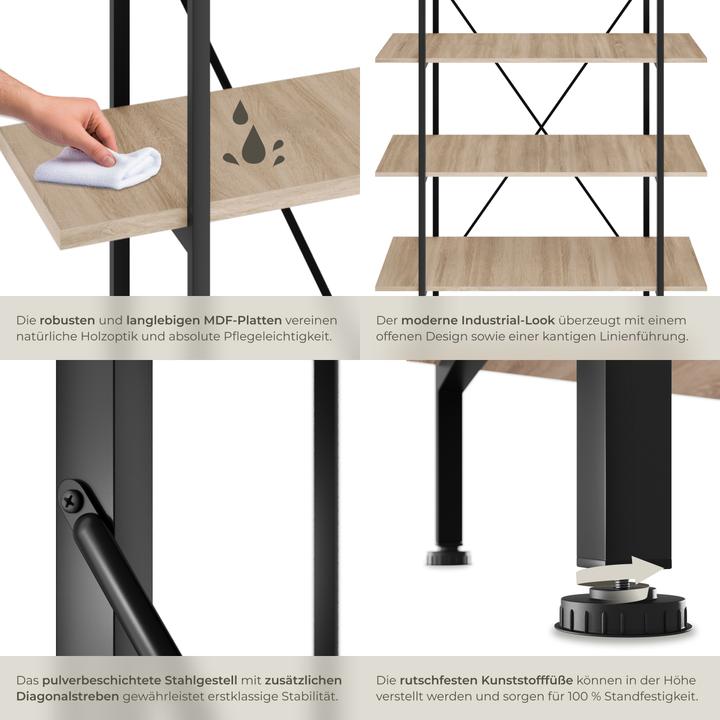 Die robusten und langlebigen MDF-Platten vereinen natürliche Holzoptik und absolute Pflegeleichtigkeit.

Der moderne Industrial-Look überzeugt mit einem offenen Design sowie einer kantigen Linienführung.

Das pulverbeschichtete Stahlgestell mit zusätzlichen Diagonalstreben gewährleistet erstklassige Stabilität.

Die rutschfesten Kunststofffüße können in der Höhe verstellt werden und sorgen für 100 % Standfestigkeit.