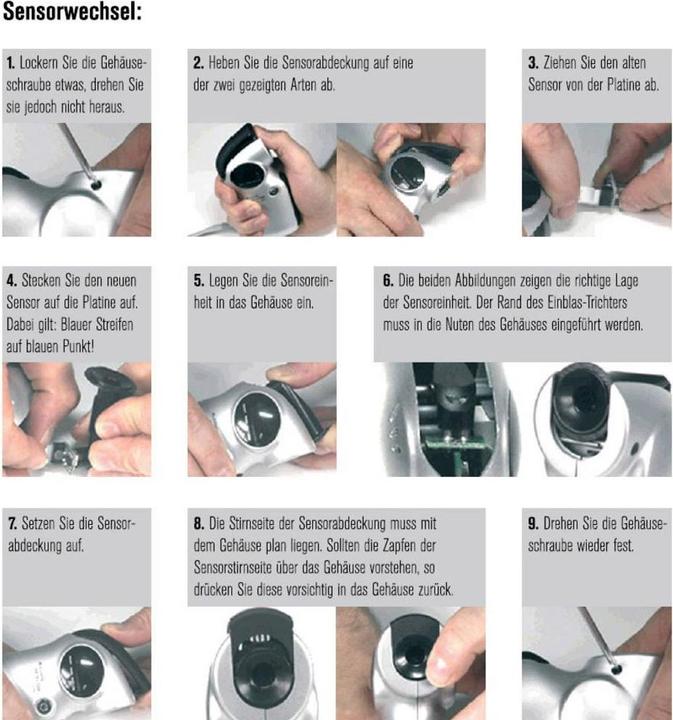 Sensorwechsel:

1. Lockern Sie die Gehäuseschraube etwas, drehen Sie sie jedoch nicht heraus.

2. Heben Sie die Sensorabdeckung auf eine der zwei gezeigten Arten ab.

3. Ziehen Sie den alten Sensor von der Platine ab.

4. Stecken Sie den neuen Sensor auf die Platine auf. Dabei gilt: Blauer Streifen auf blauen Punkt!

5. Legen Sie die Sensoreinheit in das Gehäuse ein.

6. Die beiden Abbildungen zeigen die richtige Lage der Sensoreinheit. Der Rand des Einblas-Trichters muss in die Nuten des Gehäuses eingeführt werden.

7. Setzen Sie die Sensorabdeckung auf.

8. Die Stirnseite der Sensorabdeckung muss mit dem Gehäuse plan liegen. Sollten die Zapfen der Sensorstirnseite über das Gehäuse vorstehen, so drücken Sie diese vorsichtig in das Gehäuse zurück.

9. Drehen Sie die Gehäuseschraube wieder fest.