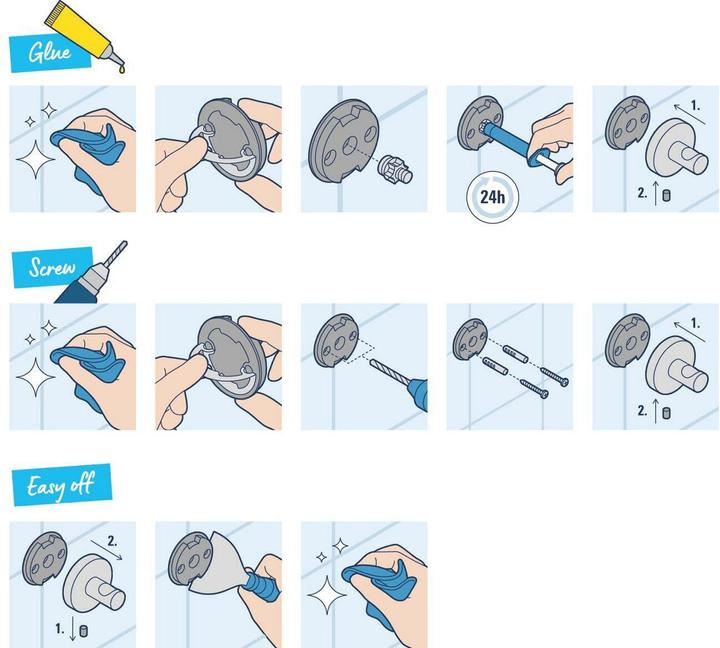 Glue

24h

1.

2.

Screw

1.

2.

Easy off

2.

1.