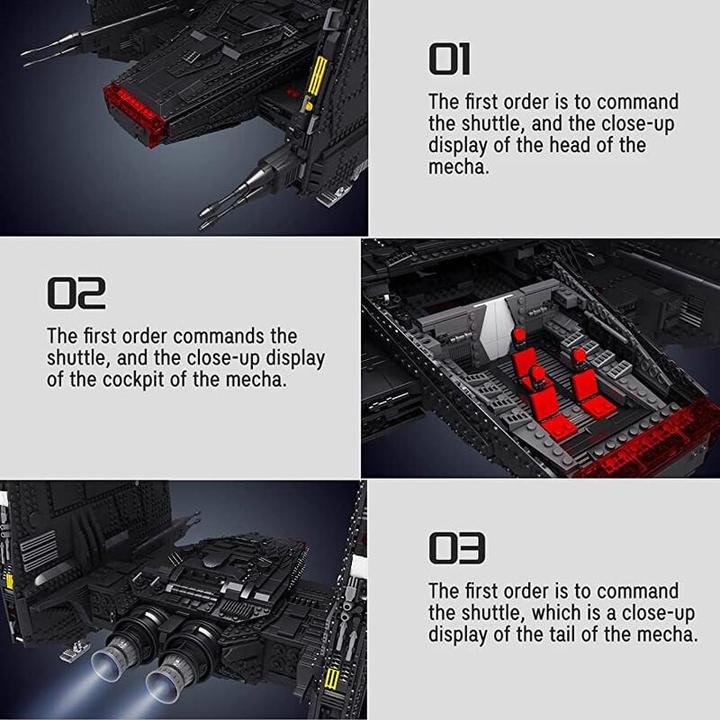 01

The first order is to command the shuttle, and the close-up display of the head of the mecha.

02

The first order commands the shuttle, and the close-up display of the cockpit of the mecha.

03

The first order is to command the shuttle, which is a close-up display of the tail of the mecha.