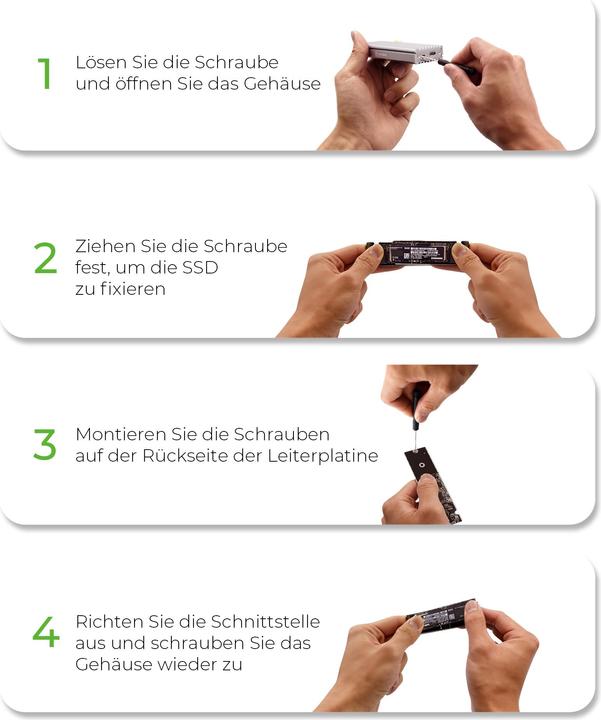 1 Lösen Sie die Schraube und öffnen Sie das Gehäuse

2 Ziehen Sie die Schraube fest, um die SSD zu fixieren

3 Montieren Sie die Schrauben auf der Rückseite der Leiterplatine

4 Richten Sie die Schnittstelle aus und schrauben Sie das Gehäuse wieder zu