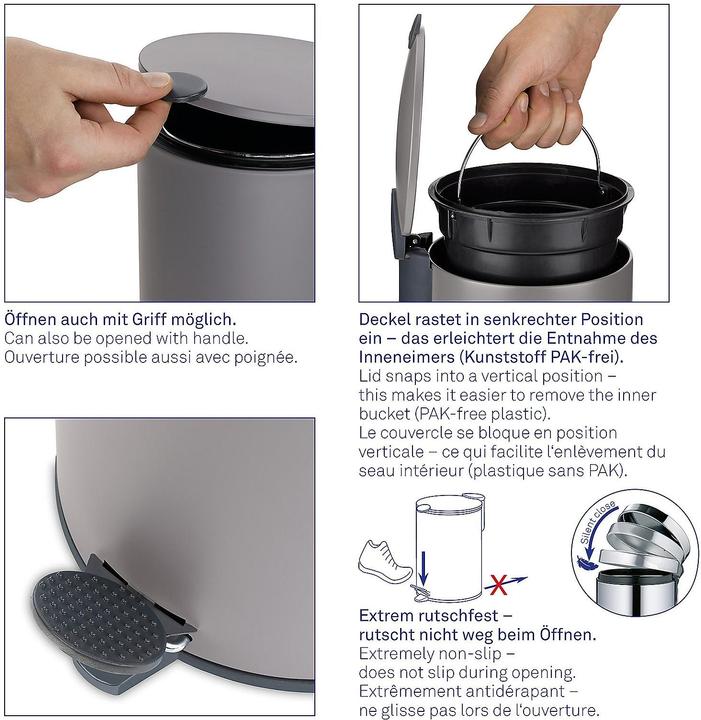 Öffnen auch mit Griff möglich.
Can also be opened with handle.
Ouverture possible aussi avec poignée.

Deckel rastet in senkrechter Position ein – das erleichtert die Entnahme des Inneneimers (Kunststoff PAK-frei).
Lid snaps into a vertical position – this makes it easier to remove the inner bucket (PAK-free plastic).
Le couvercle se bloque en position verticale – ce qui facilite l'enlèvement du seau intérieur (plastique sans PAK).

Silent close

Extrem rutschfest – rutscht nicht weg beim Öffnen.
Extremely non-slip – does not slip during opening.
Extrêmement antidérapant – ne glisse pas lors de l'ouverture.