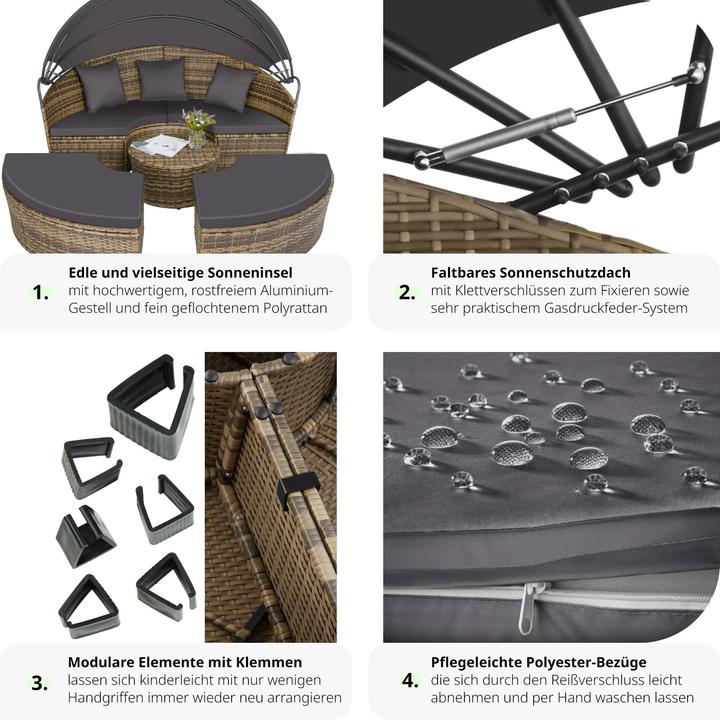 1. Edle und vielseitige Sonneninsel
mit hochwertigem, rostfreiem Aluminium-Gestell und fein geflochtenem Polyrattan

2. Faltbares Sonnenschutzdach
mit Klettverschlüssen zum Fixieren sowie sehr praktischem Gasdruckfeder-System

3. Modulare Elemente mit Klemmen
lassen sich kinderleicht mit nur wenigen Handgriffen immer wieder neu arrangieren

4. Pflegeleichte Polyester-Bezüge
die sich durch den Reißverschluss leicht abnehmen und per Hand waschen lassen