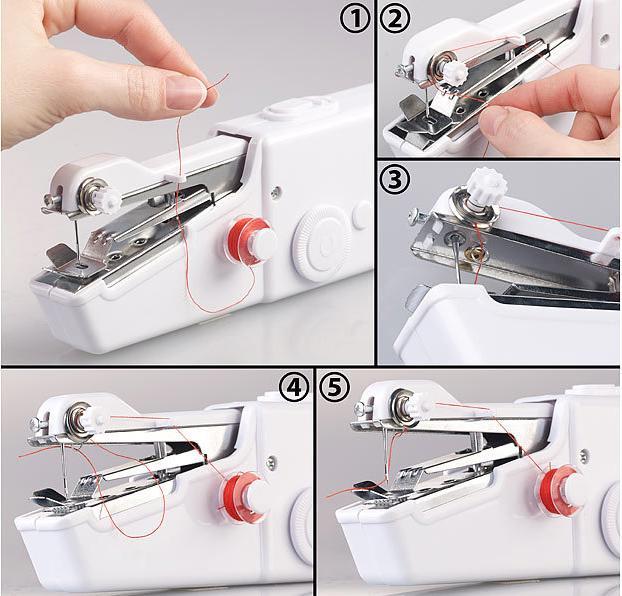 ①
②
③
④
⑤