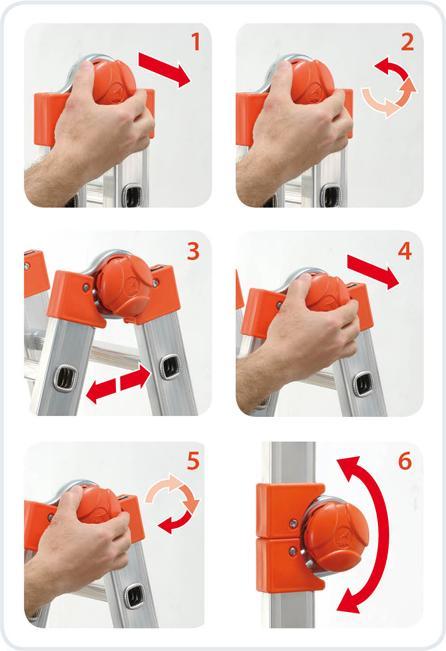 1

2

3

4

5

6