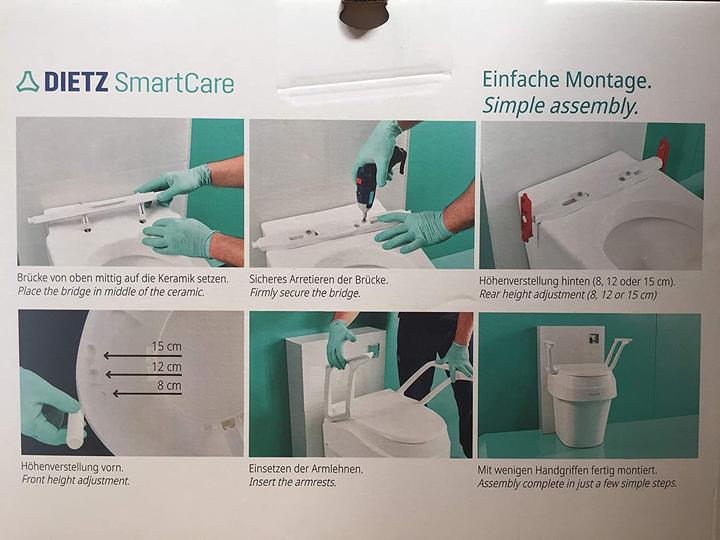 DIETZ SmartCare

Einfache Montage.
Simple assembly.

Brücke von oben mittig auf die Keramik setzen.
Place the bridge in middle of the ceramic.

Sicheres Arretieren der Brücke.
Firmly secure the bridge.

Höhenverstellung hinten (8, 12 oder 15 cm).
Rear height adjustment (8, 12 or 15 cm)

15 cm
12 cm
8 cm

Höhenverstellung vorn.
Front height adjustment.

Einsetzen der Armlehnen.
Insert the armrests.

Mit wenigen Handgriffen fertig montiert.
Assembly complete in just a few simple steps.