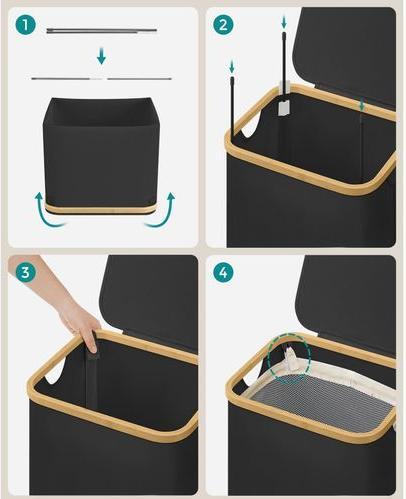 1

2

3

4