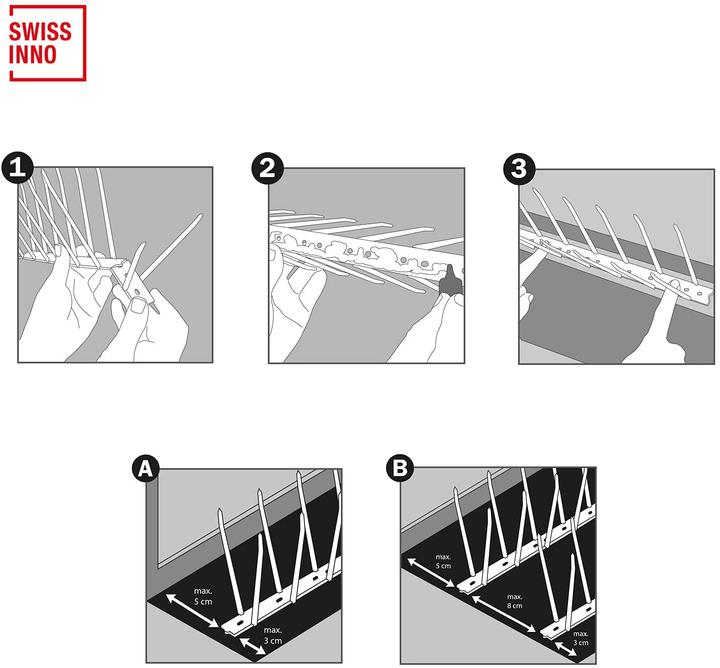 SWISS
INNO

1

2

3

A

max.
5 cm

max.
3 cm

B

max.
5 cm

max.
8 cm

max.
3 cm