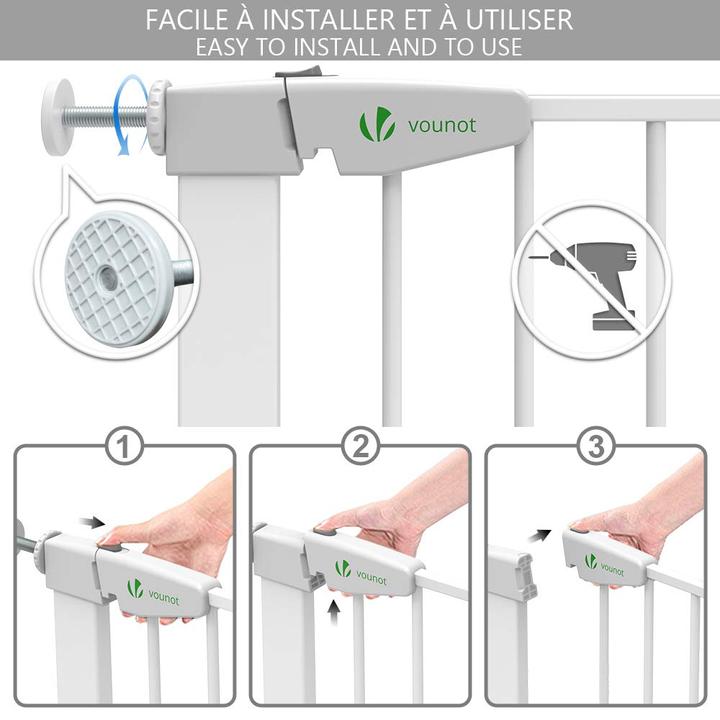 FACILE À INSTALLER ET À UTILISER
EASY TO INSTALL AND TO USE

vounot

1

vounot

2

vounot

3

vounot