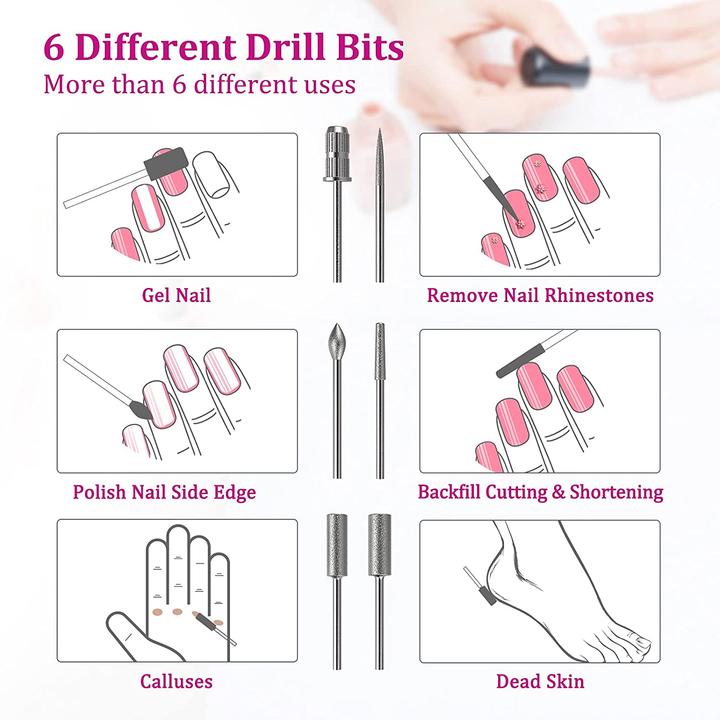 6 Different Drill Bits
More than 6 different uses

Gel Nail

Remove Nail Rhinestones

Polish Nail Side Edge

Backfill Cutting & Shortening

Calluses

Dead Skin