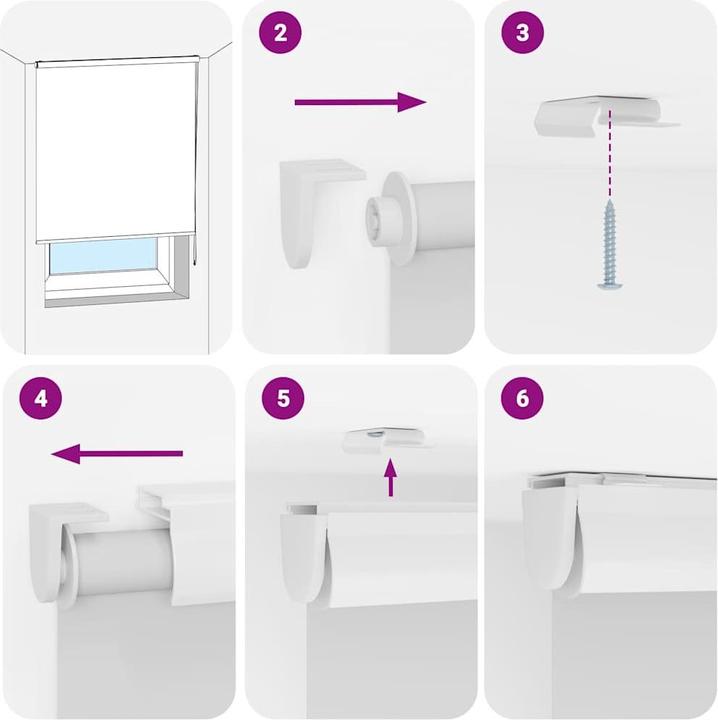 2

3

4

5

6