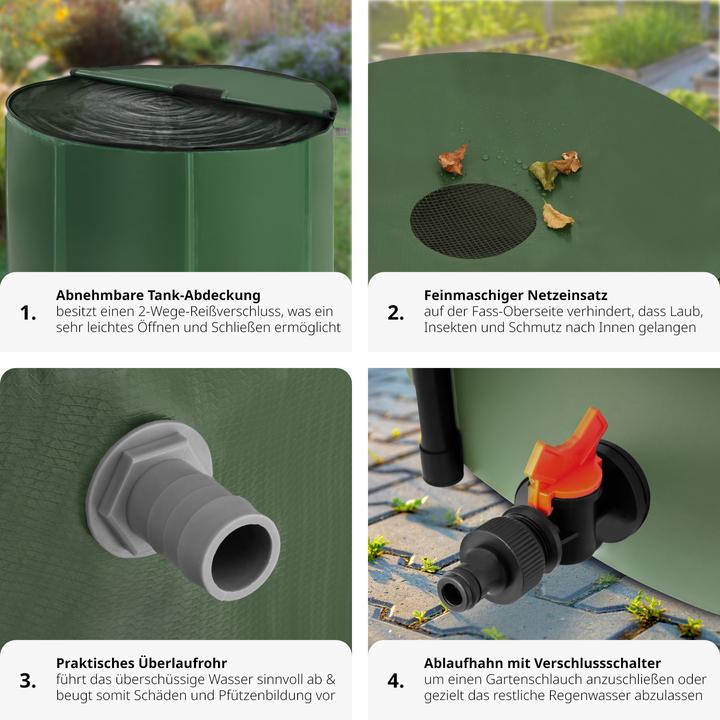 1. Abnehmbare Tank-Abdeckung
besitzt einen 2-Wege-Reißverschluss, was ein sehr leichtes Öffnen und Schließen ermöglicht

2. Feinmaschiger Netzeinsatz
auf der Fass-Oberseite verhindert, dass Laub, Insekten und Schmutz nach Innen gelangen

3. Praktisches Überlaufrohr
führt das überschüssige Wasser sinnvoll ab & beugt somit Schäden und Pfützenbildung vor

4. Ablaufhahn mit Verschlussschalter
um einen Gartenschlauch anzuschließen oder gezielt das restliche Regenwasser abzulassen