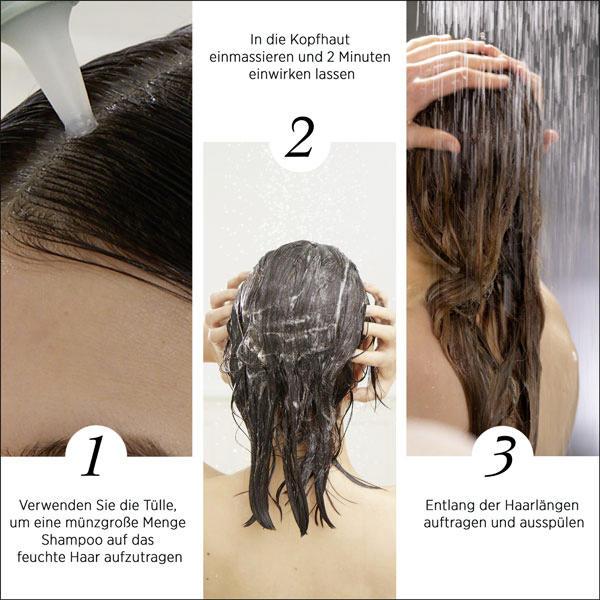 1

Verwenden Sie die Tülle, um eine münzgroße Menge Shampoo auf das feuchte Haar aufzutragen

In die Kopfhaut einmassieren und 2 Minuten einwirken lassen

2

3

Entlang der Haarlängen auftragen und ausspülen