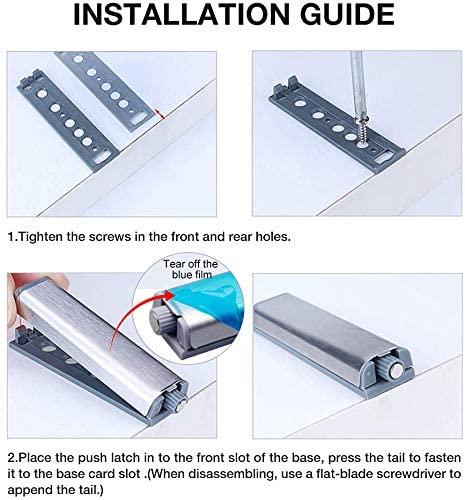 INSTALLATION GUIDE

1.Tighten the screws in the front and rear holes.

Tear off the blue film

2.Place the push latch in to the front slot of the base, press the tail to fasten it to the base card slot .(When disassembling, use a flat-blade screwdriver to append the tail.)