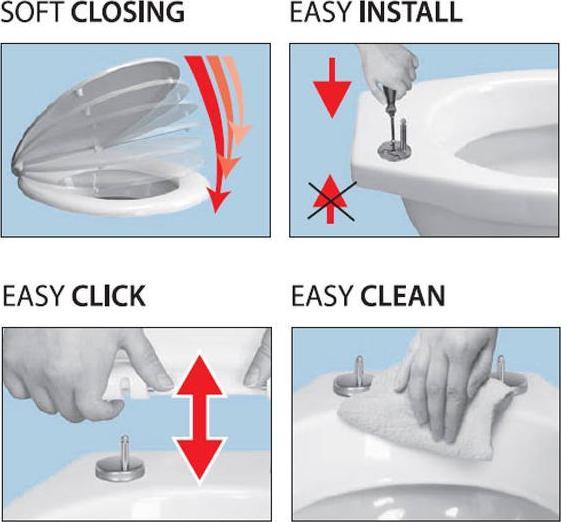 SOFT CLOSING

EASY INSTALL

EASY CLICK

EASY CLEAN