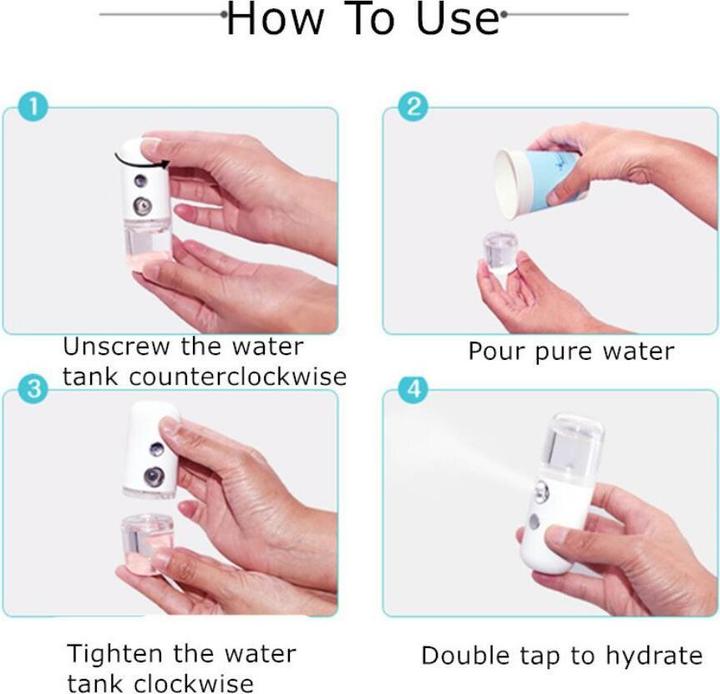 How To Use

1

Unscrew the water tank counterclockwise

2

Pour pure water

3

Tighten the water tank clockwise

4

Double tap to hydrate