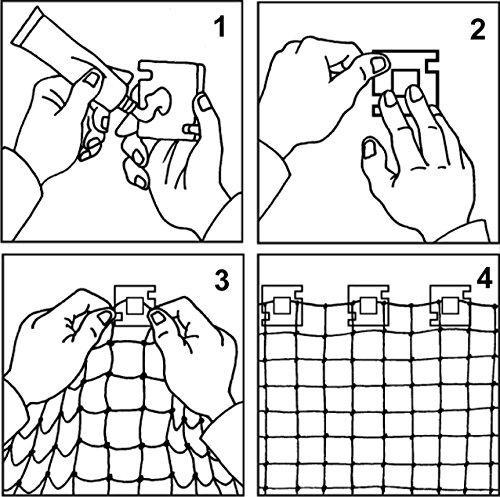 1

2

3

4