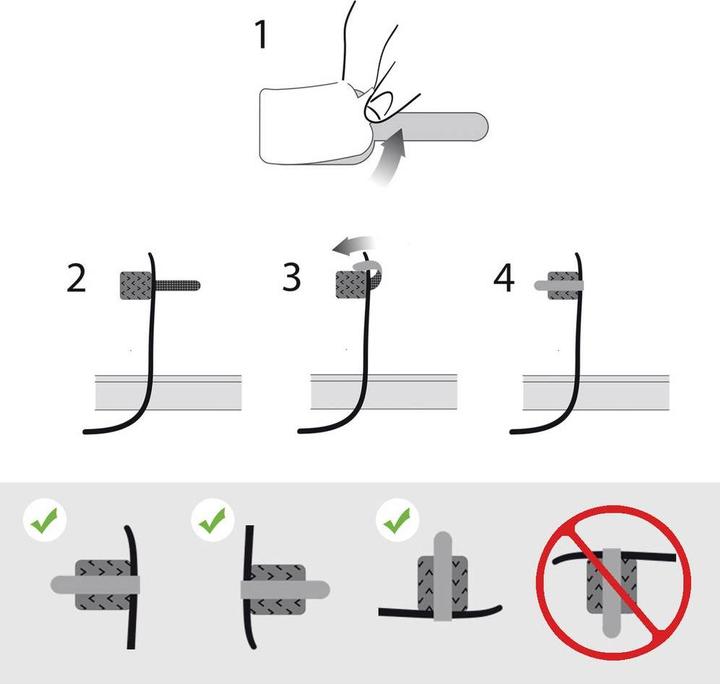 1

2

3

4