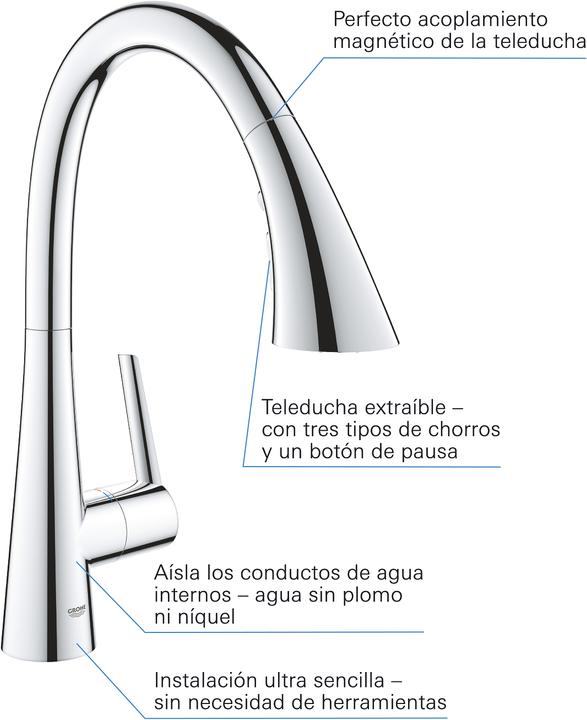 Perfecto acoplamiento magnético de la teleducha

Teleducha extraíble – con tres tipos de chorros y un botón de pausa

GROHE

Aísla los conductos de agua internos – agua sin plomo ni níquel

Instalación ultra sencilla – sin necesidad de herramientas