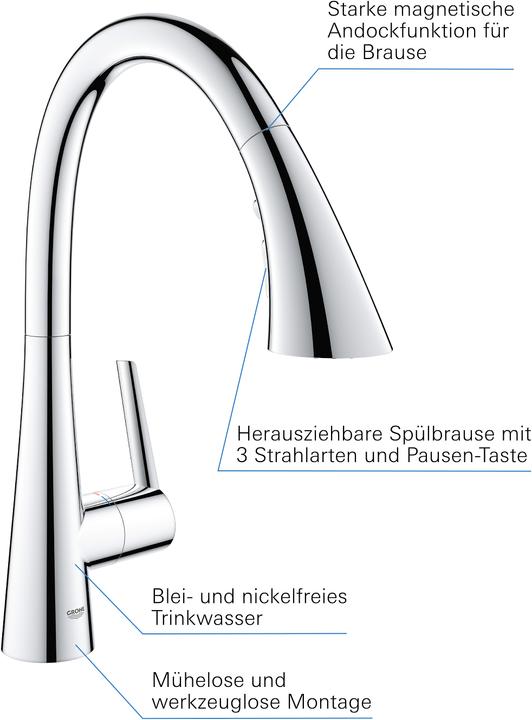 Starke magnetische Andockfunktion für die Brause

Herausziehbare Spülbrause mit 3 Strahlarten und Pausen-Taste

GROHE

Blei- und nickelfreies Trinkwasser

Mühelose und werkzeuglose Montage