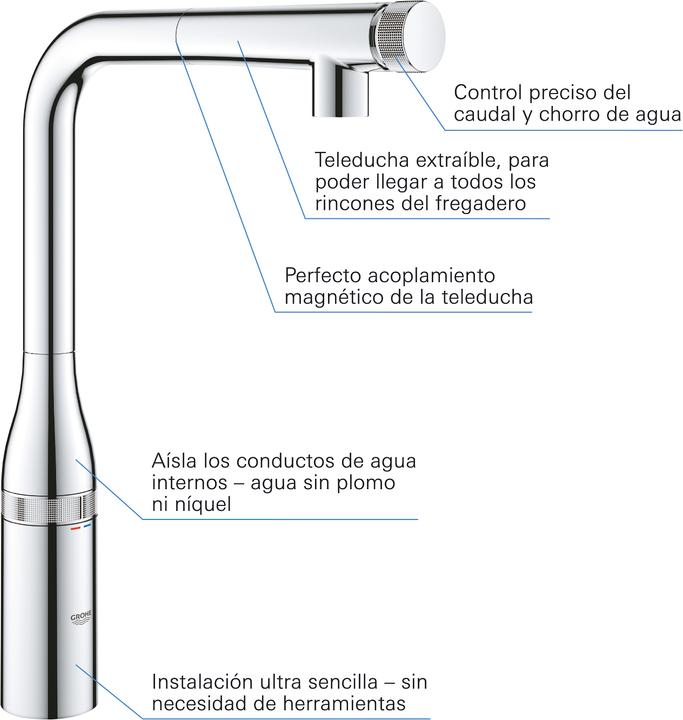 Control preciso del caudal y chorro de agua

Teleducha extraíble, para poder llegar a todos los rincones del fregadero

Perfecto acoplamiento magnético de la teleducha

Aísla los conductos de agua internos – agua sin plomo ni níquel

GROHE

Instalación ultra sencilla – sin necesidad de herramientas