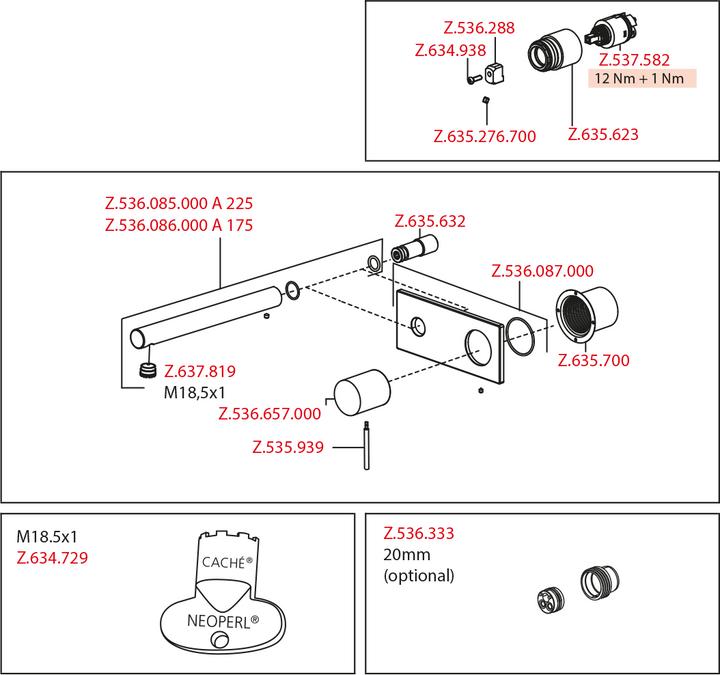 Z.536.288
Z.634.938
Z.537.582
12 Nm + 1 Nm
Z.635.276.700
Z.635.623

Z.536.085.000 A 225
Z.536.086.000 A 175
Z.635.632
Z.536.087.000
Z.635.700
Z.637.819
M18,5x1
Z.536.657.000
Z.535.939

M18.5x1
Z.634.729
CACHÉ®
NEOPERL®

Z.536.333
20mm
(optional)