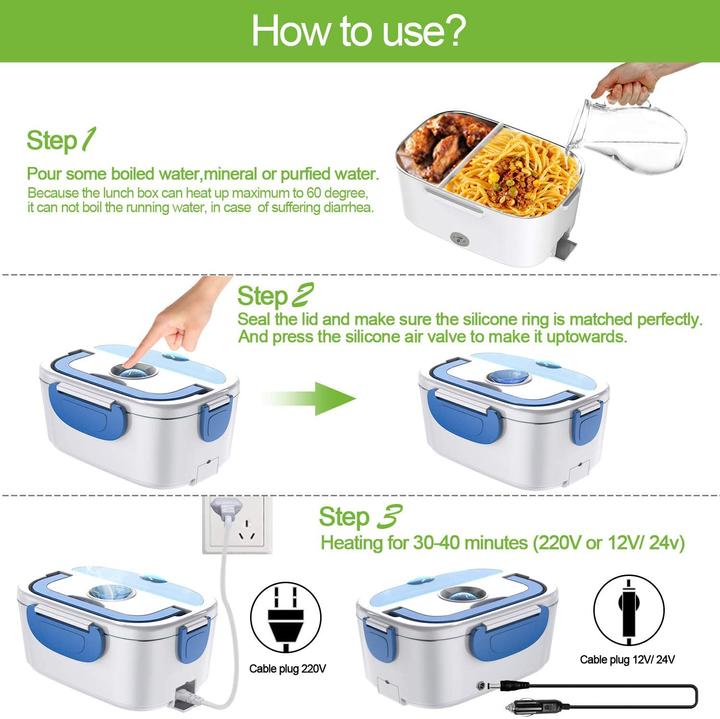 How to use?

Step 1
Pour some boiled water,mineral or purfied water.
Because the lunch box can heat up maximum to 60 degree, it can not boil the running water, in case of suffering diarrhea.

Step 2
Seal the lid and make sure the silicone ring is matched perfectly. And press the silicone air valve to make it uptowards.

Step 3
Heating for 30-40 minutes (220V or 12V/ 24v)

Cable plug 220V

Cable plug 12V/ 24V