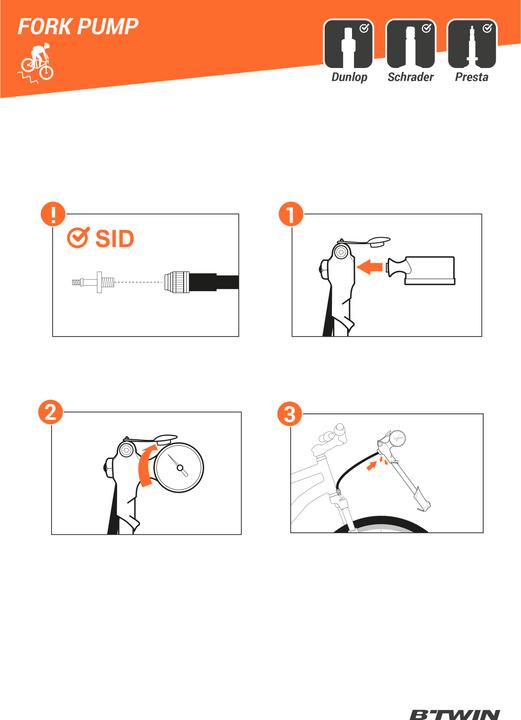 FORK PUMP

Dunlop Schrader Presta

!

SID

1

2

3

B'TWIN