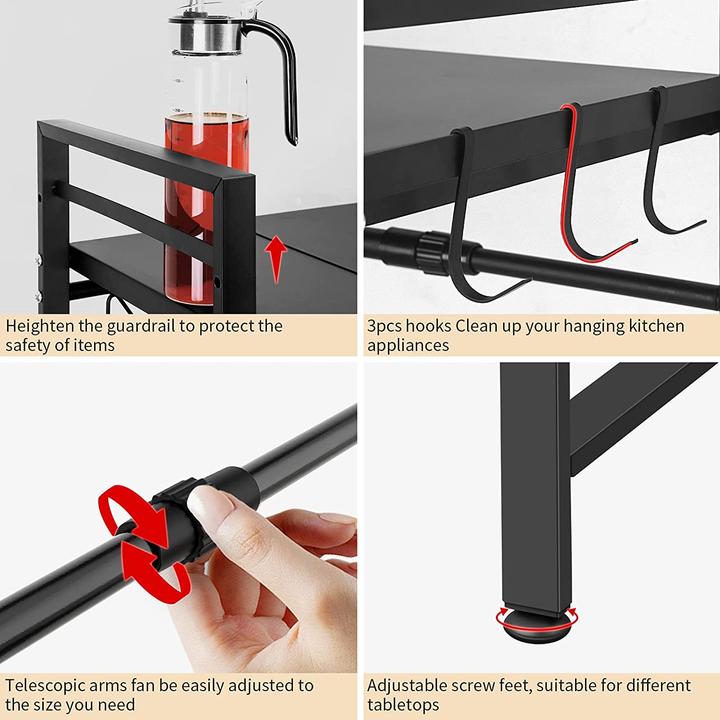 Heighten the guardrail to protect the safety of items

3pcs hooks Clean up your hanging kitchen appliances

Telescopic arms fan be easily adjusted to the size you need

Adjustable screw feet, suitable for different tabletops