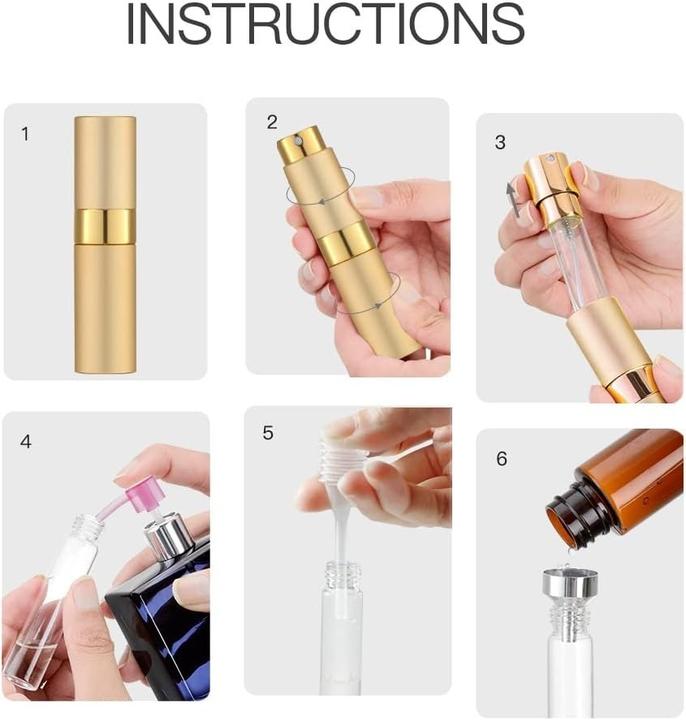 INSTRUCTIONS

1

2

3

4

5

6