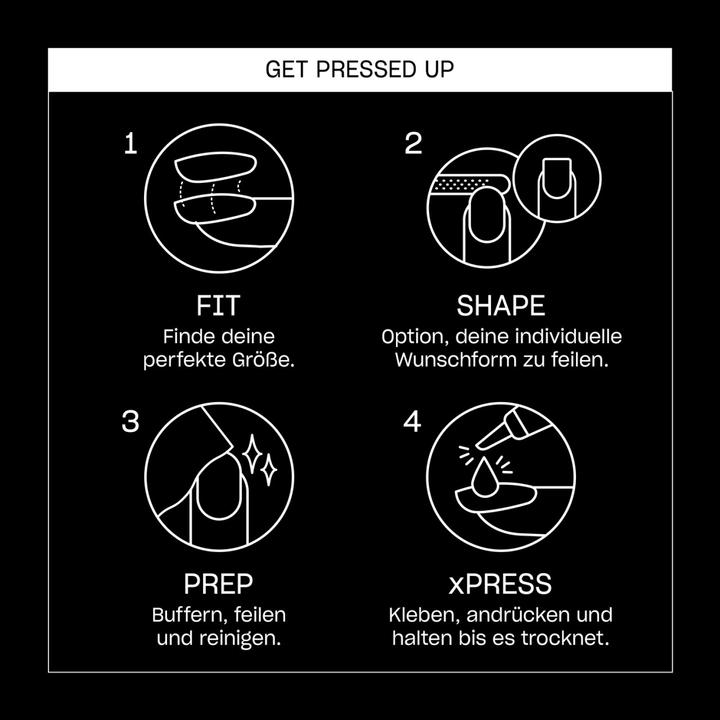 GET PRESSED UP

1

FIT
Finde deine perfekte Größe.

2

SHAPE
Option, deine individuelle Wunschform zu feilen.

3

PREP
Buffern, feilen und reinigen.

4

xPRESS
Kleben, andrücken und halten bis es trocknet.