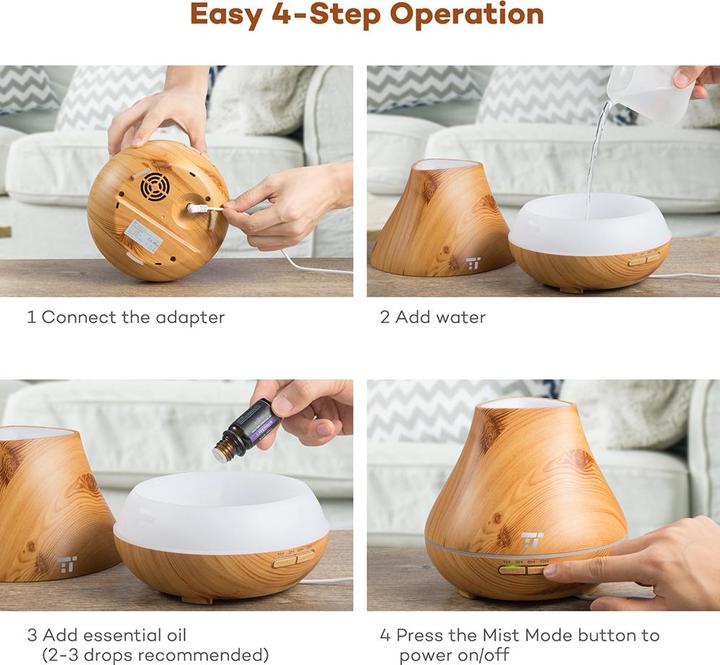 Easy 4-Step Operation

1 Connect the adapter

2 Add water

3 Add essential oil (2-3 drops recommended)

4 Press the Mist Mode button to power on/off