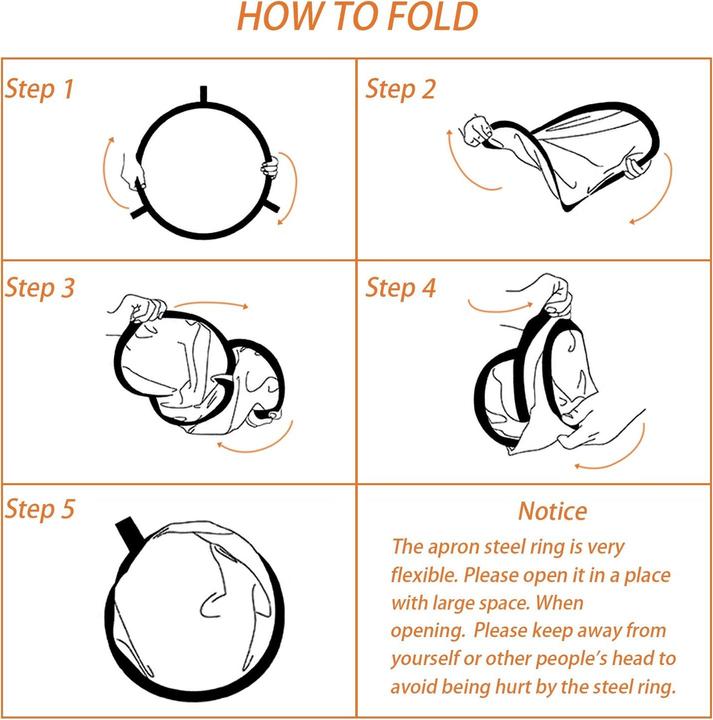 HOW TO FOLD

Step 1

Step 2

Step 3

Step 4

Step 5

Notice

The apron steel ring is very flexible. Please open it in a place with large space. When opening. Please keep away from yourself or other people's head to avoid being hurt by the steel ring.