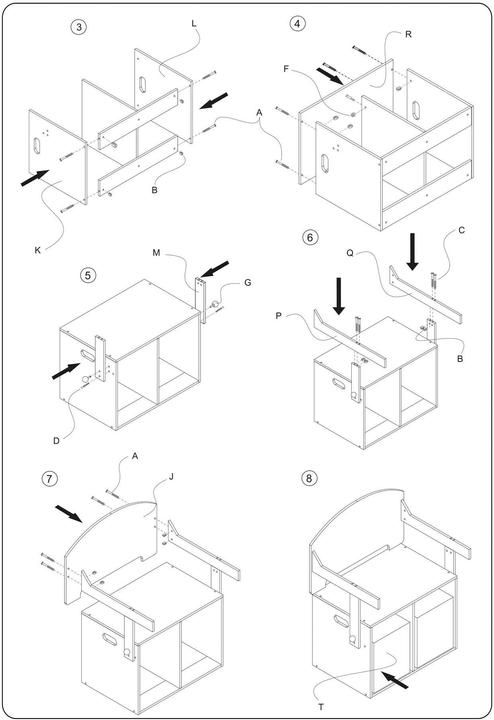 3

L

A

B

K

4

R

F

5

M

G

D

6

C

Q

P

B

7

A

J

8

T