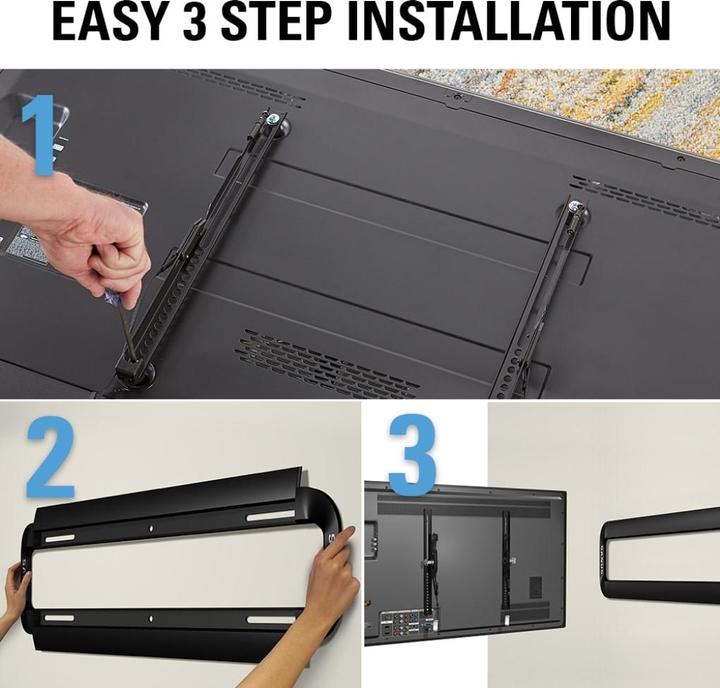 EASY 3 STEP INSTALLATION

1

2

3